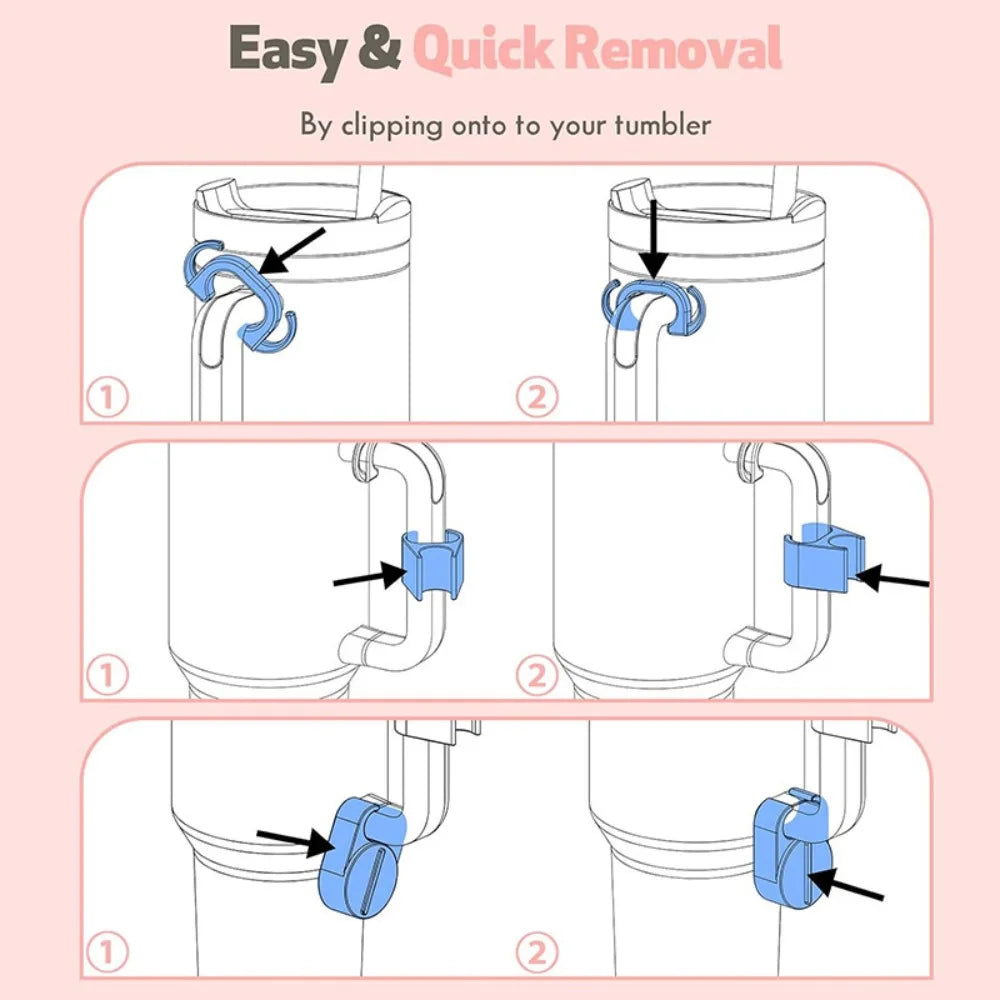 Easy & Quick Removal

By clipping onto to your tumbler

①

②

①

②

①

②