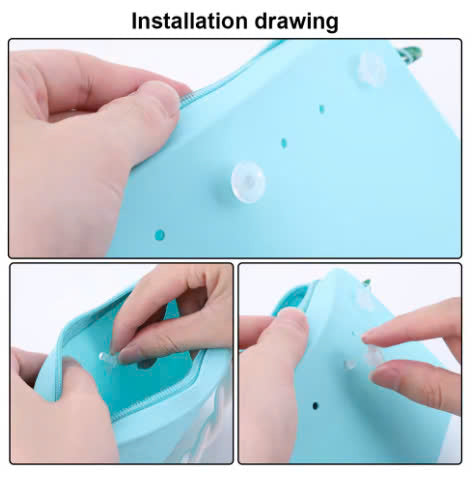 Installation drawing