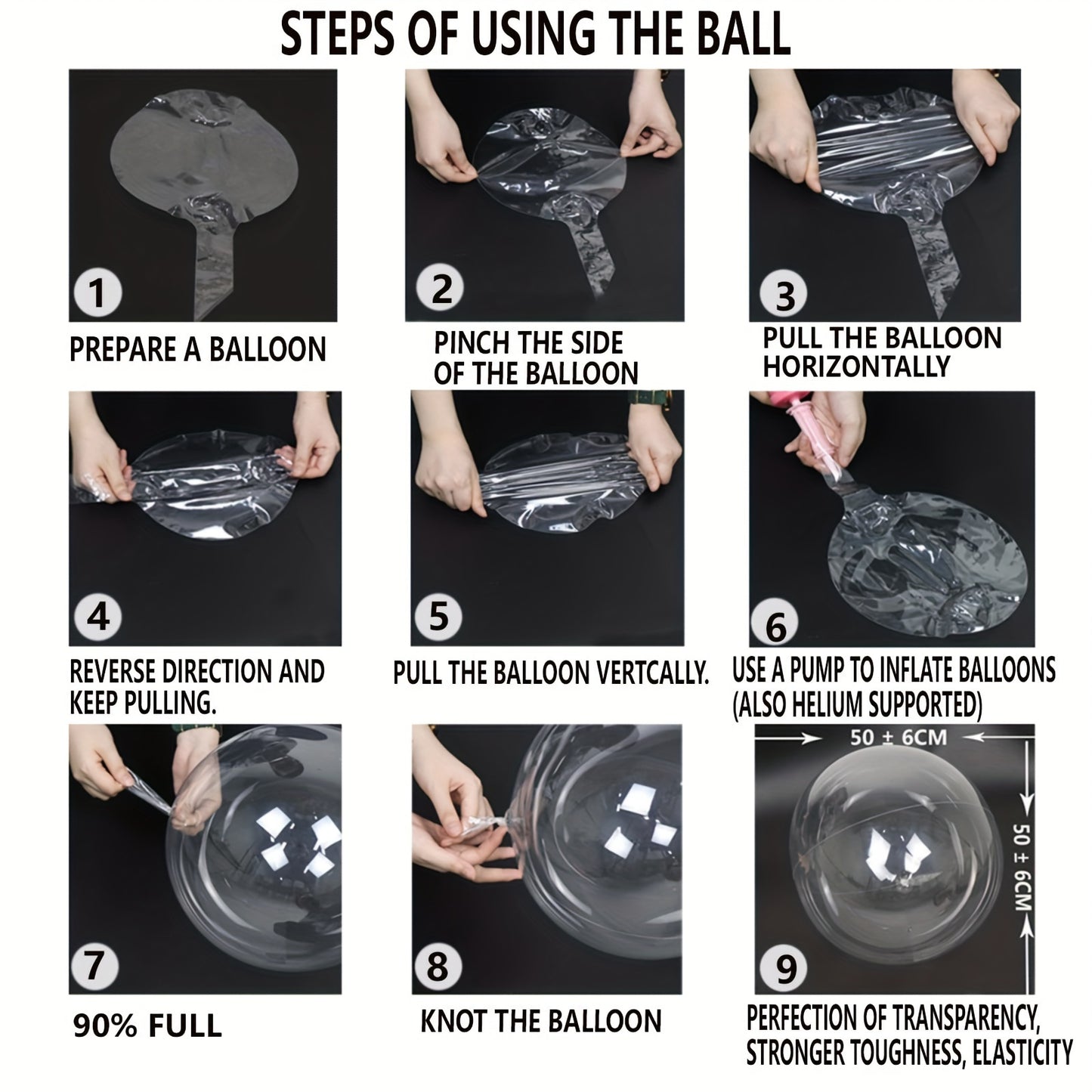 STEPS OF USING THE BALL

1
PREPARE A BALLOON

2
PINCH THE SIDE OF THE BALLOON

3
PULL THE BALLOON HORIZONTALLY

4
REVERSE DIRECTION AND KEEP PULLING.

5
PULL THE BALLOON VERTCALLY.

6
USE A PUMP TO INFLATE BALLOONS (ALSO HELIUM SUPPORTED)

7
90% FULL

8
KNOT THE BALLOON

50 ± 6CM
50 ± 6CM
9
PERFECTION OF TRANSPARENCY, STRONGER TOUGHNESS, ELASTICITY